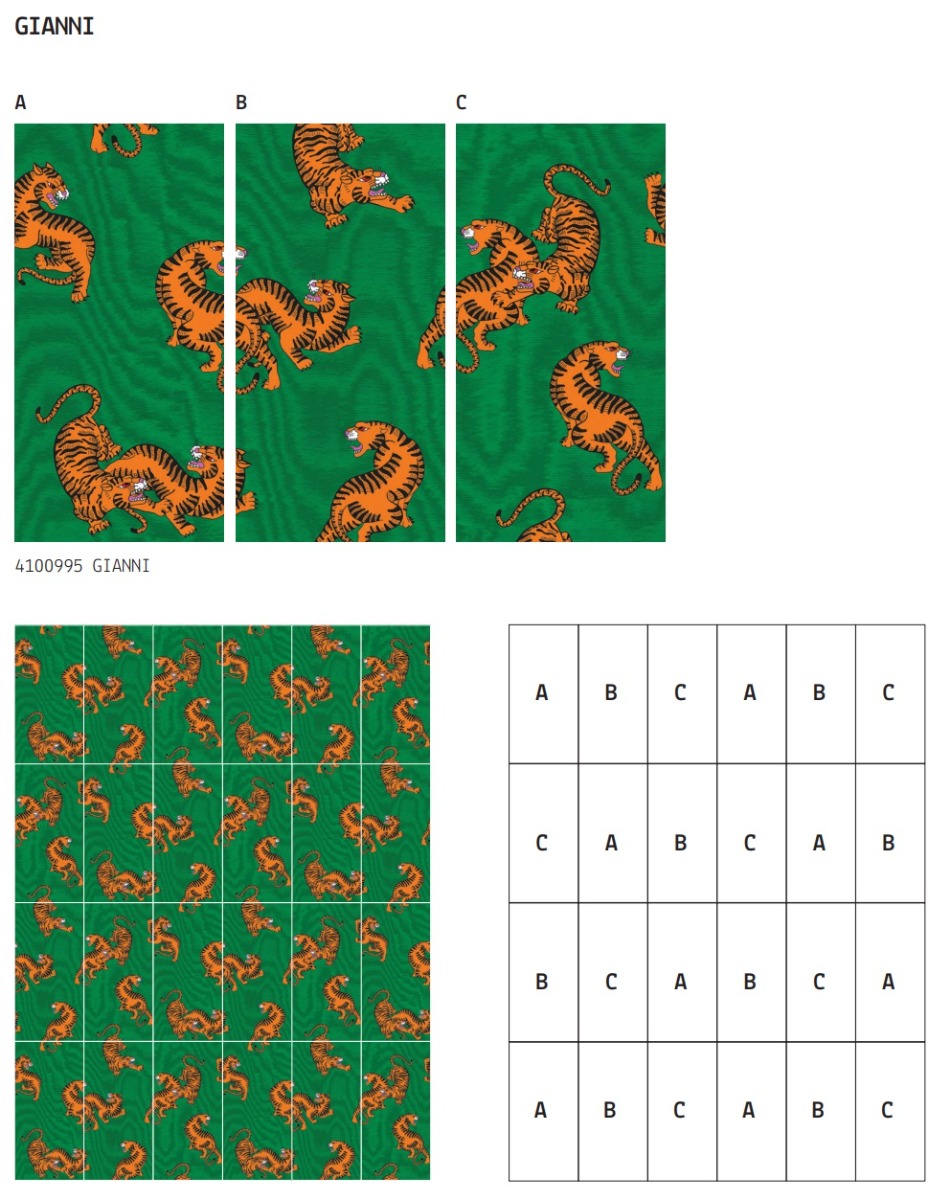 GIANNI

A

B

C

4100995 GIANNI

| A | B | C | A | B | C |
|---|---|---|---|---|---|
| C | A | B | C | A | B |
| B | C | A | B | C | A |
| A | B | C | A | B | C |