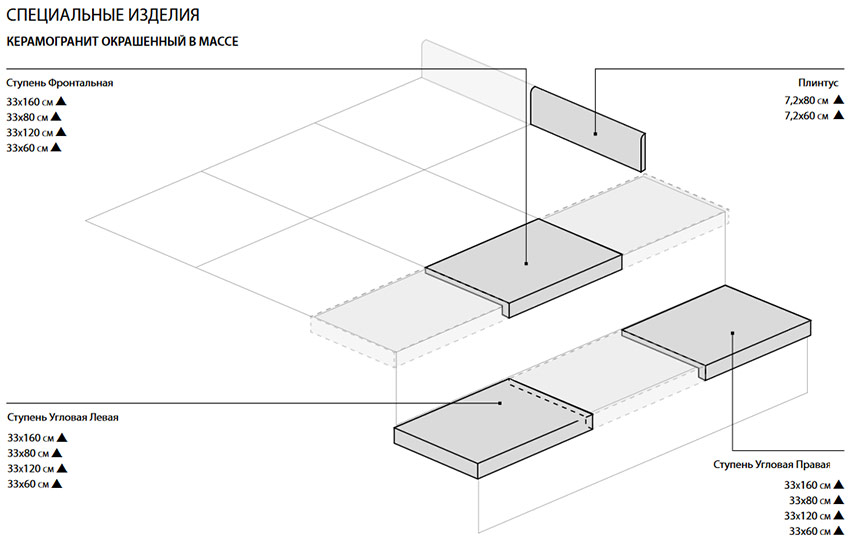 СПЕЦИАЛЬНЫЕ ИЗДЕЛИЯ

КЕРАМОГРАНИТ ОКРАШЕННЫЙ В МАССЕ

Ступень Фронтальная
33x160 см ▲
33x80 см ▲
33x120 см ▲
33x60 см ▲

Плинтус
7,2x80 см ▲
7,2x60 см ▲

Ступень Угловая Левая
33x160 см ▲
33x80 см ▲
33x120 см ▲
33x60 см ▲

Ступень Угловая Правая
33x160 см ▲
33x80 см ▲
33x120 см ▲
33x60 см ▲